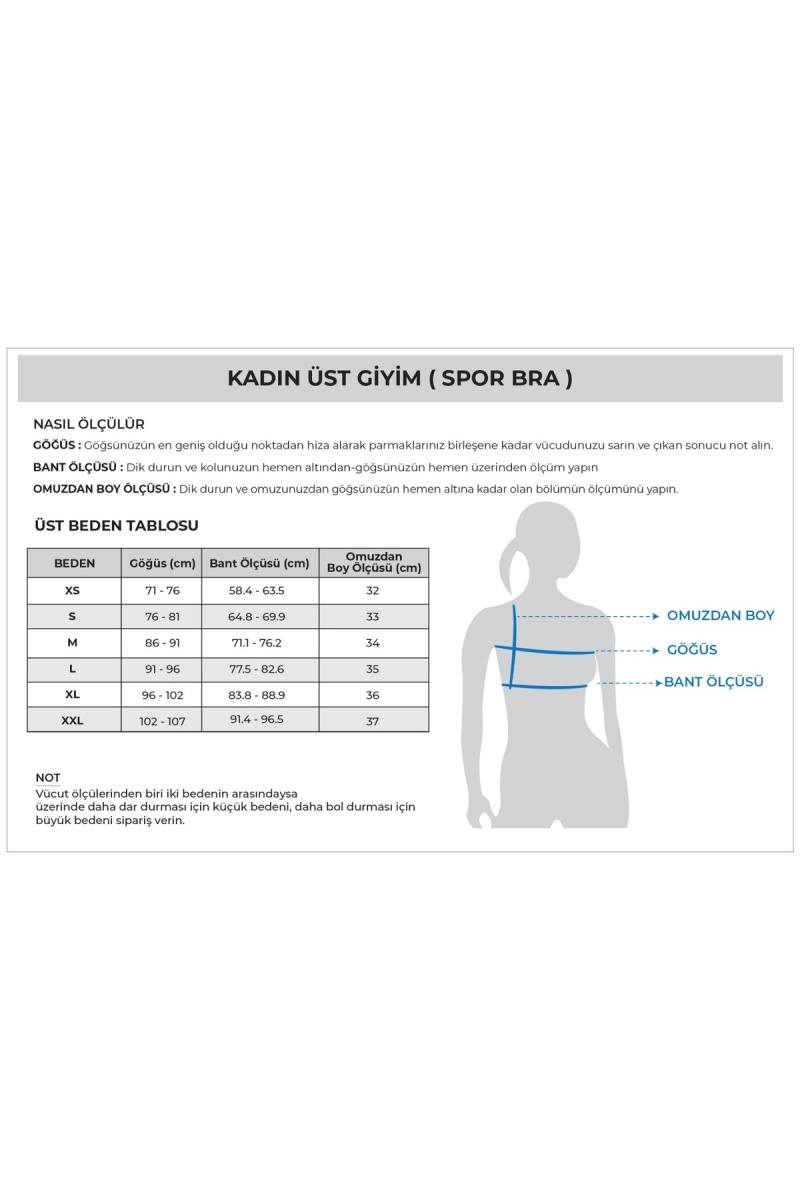 KADIN ÜST GİYİM ( SPOR BRA )

NASIL ÖLÇÜLÜR

GÖĞÜS : Göğsünüzün en geniş olduğu noktadan hiza alarak parmaklarınız birleşene kadar vücudunuzu sarın ve çıkan sonucu not alın.

BANT ÖLÇÜSÜ : Dik durun ve kolunuzun hemen altından-göğsünüzün hemen üzerinden ölçüm yapın

OMUZDAN BOY ÖLÇÜSÜ : Dik durun ve omuzunuzdan göğsünüzün hemen altına kadar olan bölümün ölçümünü yapın.

ÜST BEDEN TABLOSU

| BEDEN | Göğüs (cm) | Bant Ölçüsü (cm) | Omuzdan Boy Ölçüsü (cm) |
|---|---|---|---|
| XS | 71 - 76 | 58.4 - 63.5 | 32 |
| S | 76 - 81 | 64.8 - 69.9 | 33 |
| M | 86 - 91 | 71.1 - 76.2 | 34 |
| L | 91 - 96 | 77.5 - 82.6 | 35 |
| XL | 96 - 102 | 83.8 - 88.9 | 36 |
| XXL | 102 - 107 | 91.4 - 96.5 | 37 |

OMUZDAN BOY
GÖĞÜS
BANT ÖLÇÜSÜ

NOT
Vücut ölçülerinden biri iki bedenin arasındaysa üzerinde daha dar durması için küçük bedeni, daha bol durması için büyük bedeni sipariş verin.